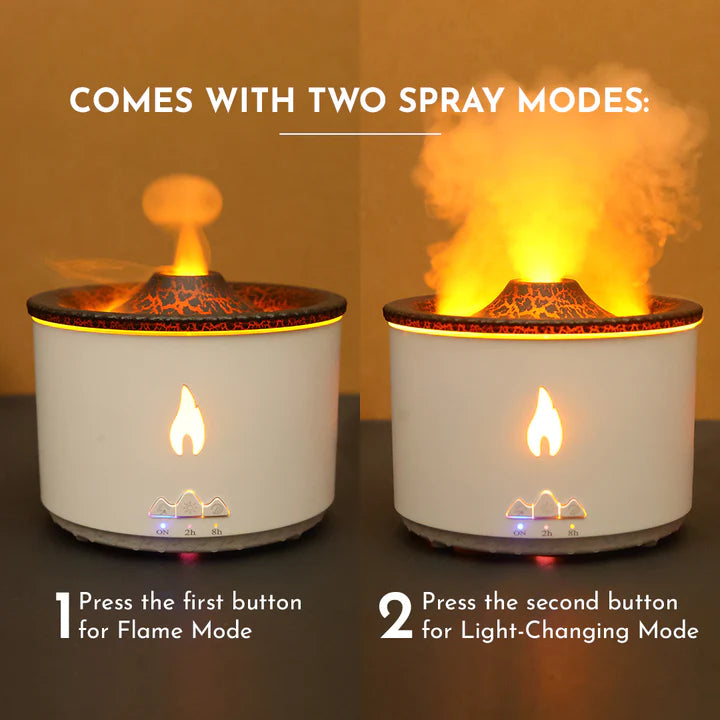 COMES WITH TWO SPRAY MODES:

ON 2h 8h

ON 2h 8h

1 Press the first button for Flame Mode

2 Press the second button for Light-Changing Mode